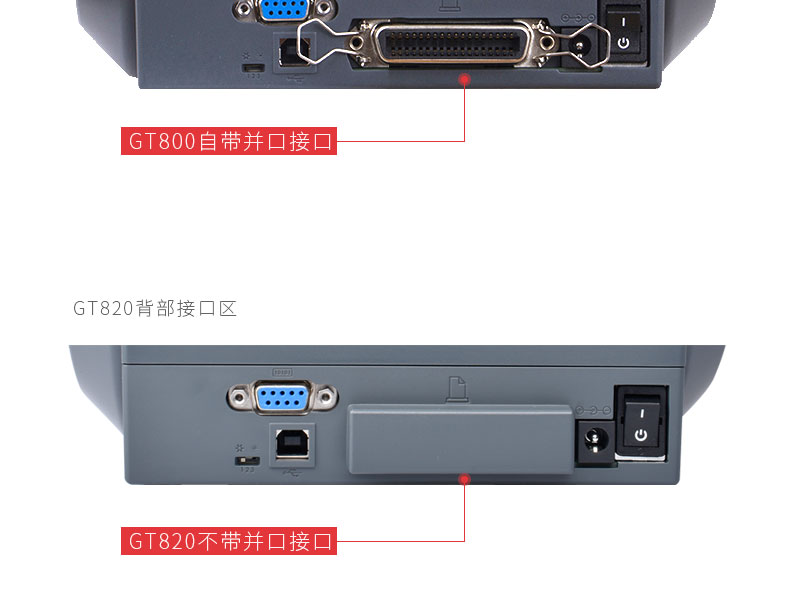 GT800自带并口接口

GT820背部接口区

GT820不带并口接口